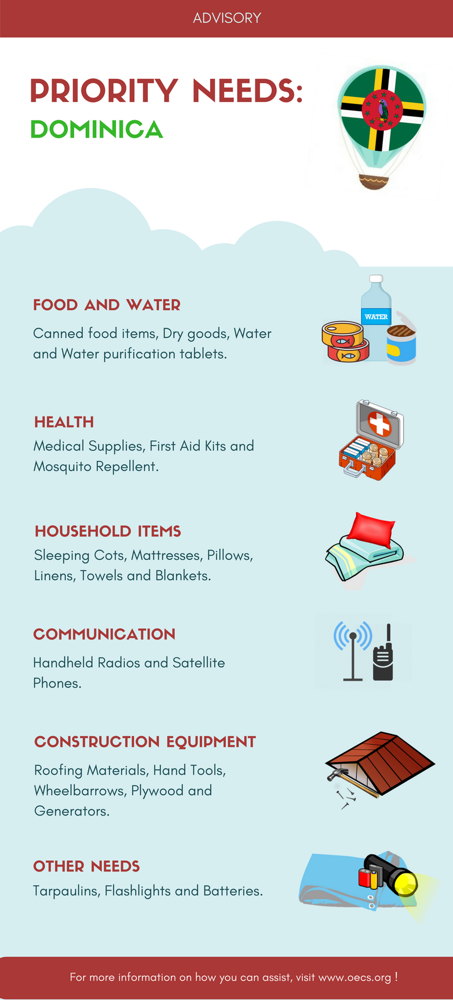 ADVISORY

PRIORITY NEEDS:
DOMINICA

FOOD AND WATER
Canned food items, Dry goods, Water and Water purification tablets.

WATER

HEALTH
Medical Supplies, First Aid Kits and Mosquito Repellent.

HOUSEHOLD ITEMS
Sleeping Cots, Mattresses, Pillows, Linens, Towels and Blankets.

COMMUNICATION
Handheld Radios and Satellite Phones.

CONSTRUCTION EQUIPMENT
Roofing Materials, Hand Tools, Wheelbarrows, Plywood and Generators.

OTHER NEEDS
Tarpaulins, Flashlights and Batteries.

For more information on how you can assist, visit www.oecs.org !