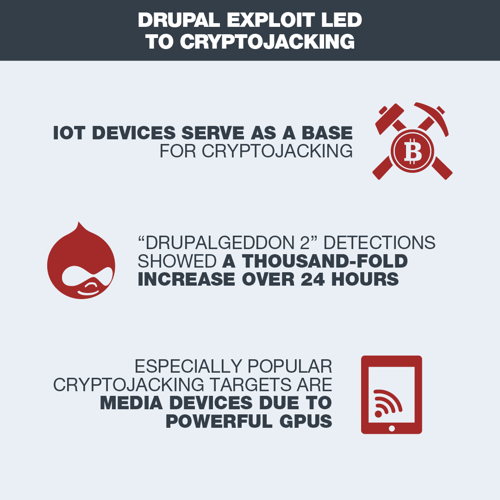 DRUPAL EXPLOIT LED TO CRYPTOJACKING

IOT DEVICES SERVE AS A BASE FOR CRYPTOJACKING

B

“DRUPALGEDDON 2” DETECTIONS SHOWED A THOUSAND-FOLD INCREASE OVER 24 HOURS

ESPECIALLY POPULAR CRYPTOJACKING TARGETS ARE MEDIA DEVICES DUE TO POWERFUL GPUS