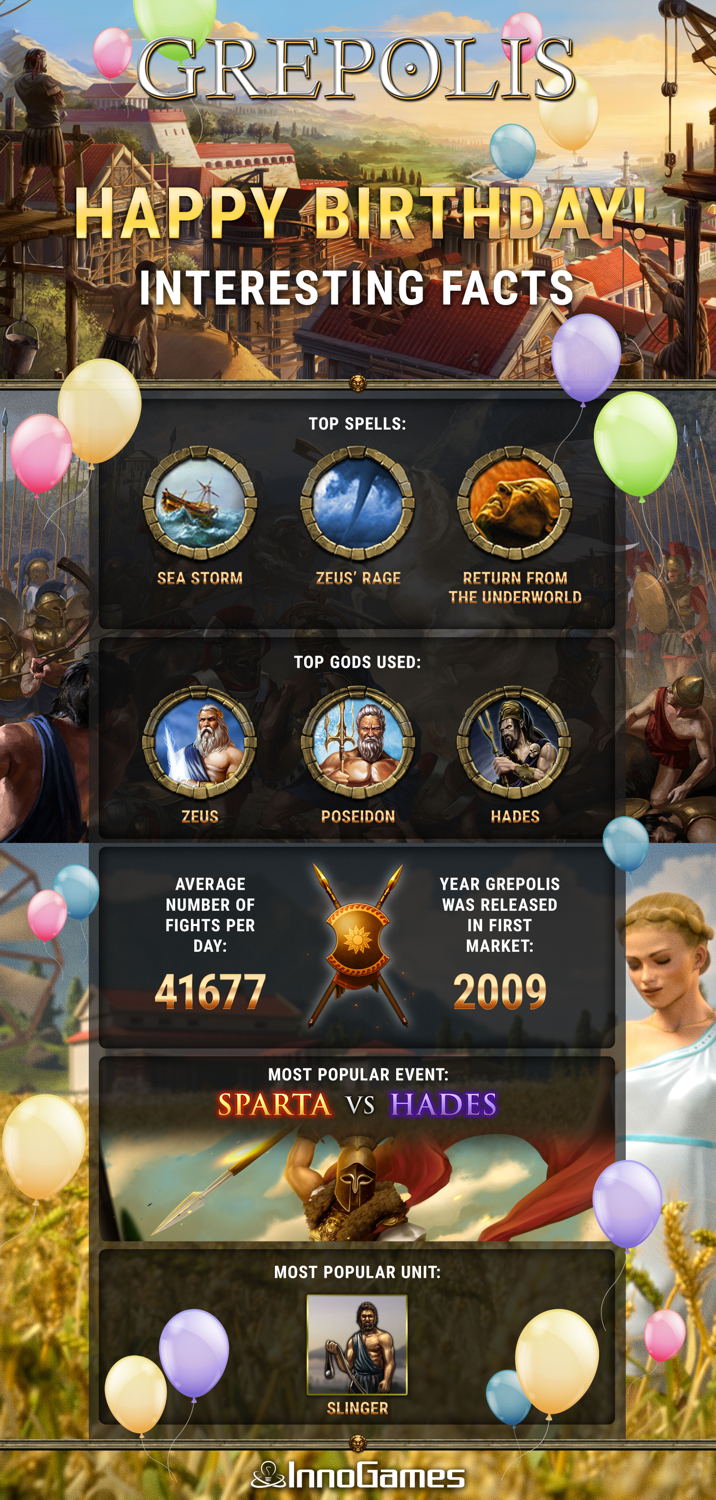 GREPOLIS

HAPPY BIRTHDAY!

INTERESTING FACTS

TOP SPELLS:

SEA STORM

ZEUS' RAGE

RETURN FROM THE UNDERWORLD

TOP GODS USED:

ZEUS

POSEIDON

HADES

AVERAGE NUMBER OF FIGHTS PER DAY:

41677

YEAR GREPOLIS WAS RELEASED IN FIRST MARKET:

2009

MOST POPULAR EVENT:

SPARTA VS HADES

MOST POPULAR UNIT:

SLINGER

InnoGames