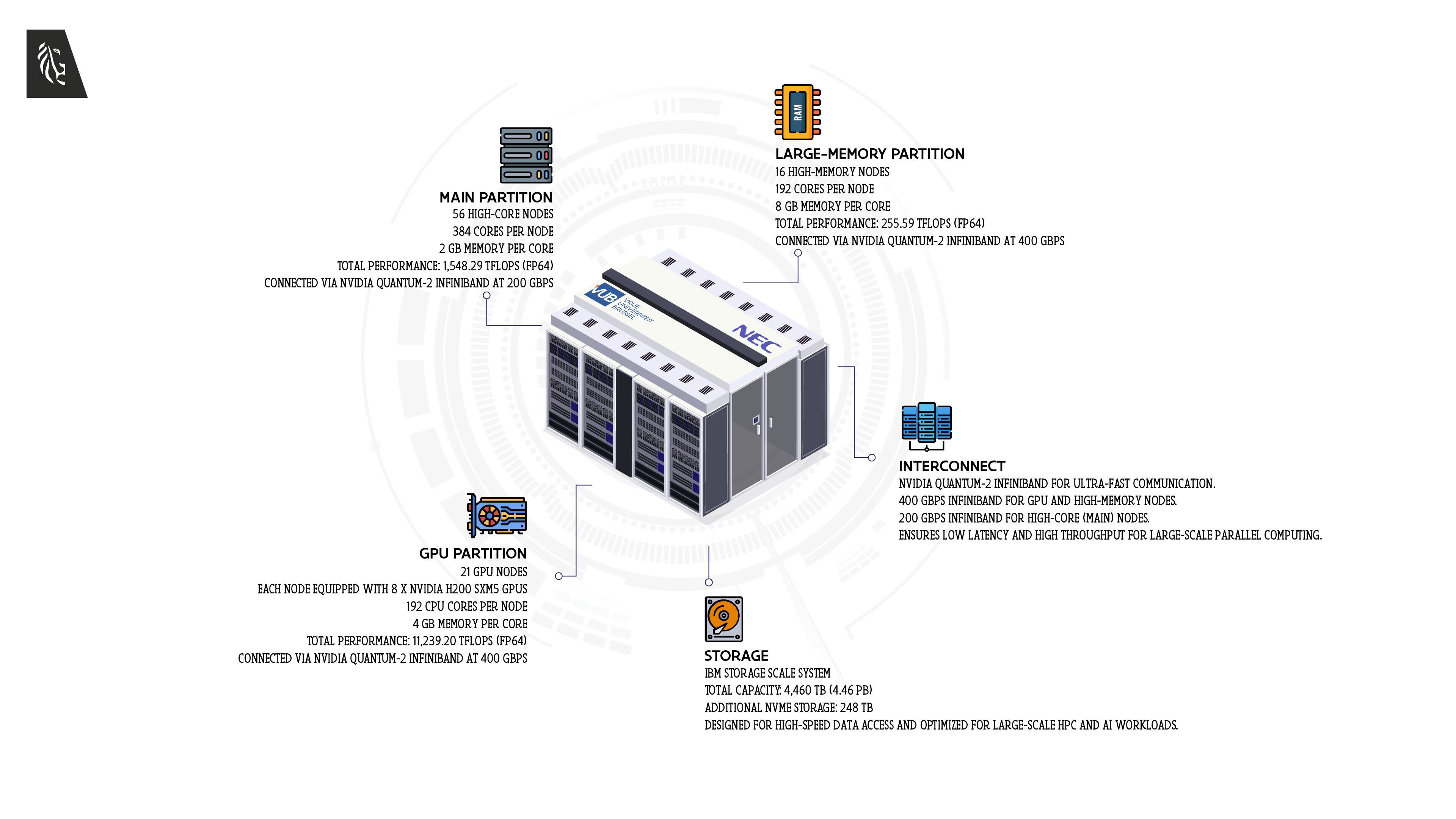 RAM

LARGE-MEMORY PARTITION
16 HIGH-MEMORY NODES
192 CORES PER NODE
8 GB MEMORY PER CORE
TOTAL PERFORMANCE: 255.59 TFLOPS (FP64)
CONNECTED VIA NVIDIA QUANTUM-2 INFINIBAND AT 400 GBPS

MAIN PARTITION
56 HIGH-CORE NODES
384 CORES PER NODE
2 GB MEMORY PER CORE
TOTAL PERFORMANCE: 1,548.29 TFLOPS (FP64)
CONNECTED VIA NVIDIA QUANTUM-2 INFINIBAND AT 200 GBPS

VUB VRIJE UNIVERSITEIT BRUSSEL

NEC

INTERCONNECT
NVIDIA QUANTUM-2 INFINIBAND FOR ULTRA-FAST COMMUNICATION.
400 GBPS INFINIBAND FOR GPU AND HIGH-MEMORY NODES.
200 GBPS INFINIBAND FOR HIGH-CORE (MAIN) NODES.
ENSURES LOW LATENCY AND HIGH THROUGHPUT FOR LARGE-SCALE PARALLEL COMPUTING.

GPU PARTITION
21 GPU NODES
EACH NODE EQUIPPED WITH 8 X NVIDIA H200 SXM5 GPUS
192 CPU CORES PER NODE
4 GB MEMORY PER CORE
TOTAL PERFORMANCE: 11,239.20 TFLOPS (FP64)
CONNECTED VIA NVIDIA QUANTUM-2 INFINIBAND AT 400 GBPS

STORAGE
IBM STORAGE SCALE SYSTEM
TOTAL CAPACITY: 4,460 TB (4.46 PB)
ADDITIONAL NVME STORAGE: 248 TB
DESIGNED FOR HIGH-SPEED DATA ACCESS AND OPTIMIZED FOR LARGE-SCALE HPC AND AI WORKLOADS.