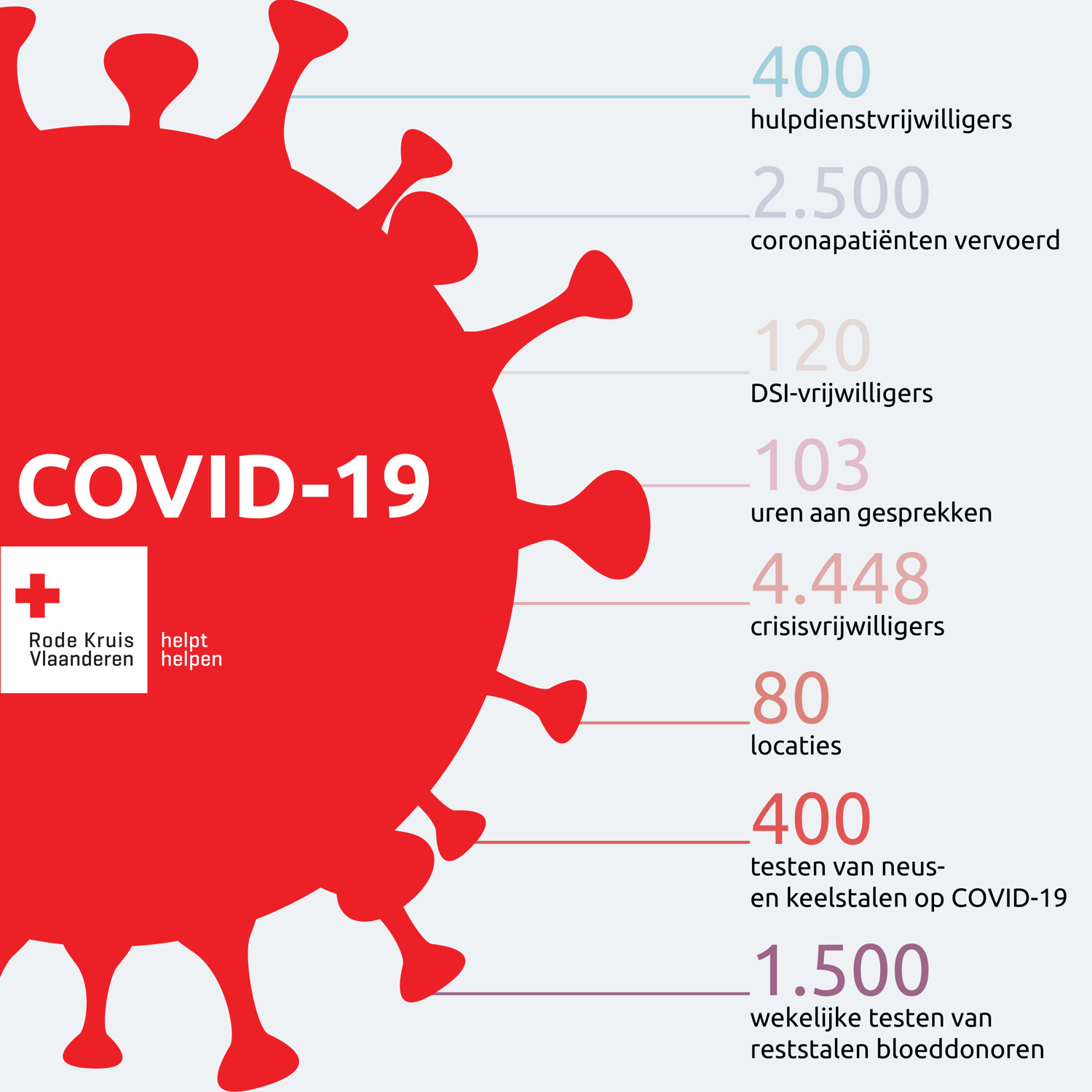 COVID-19

Rode Kruis Vlaanderen

helpt helpen

400
hulpdienstvrijwilligers

2.500
coronapatiënten vervoerd

120
DSI-vrijwilligers

103
uren aan gesprekken

4.448
crisisvrijwilligers

80
locaties

400
testen van neus- en keelstalen op COVID-19

1.500
wekelijke testen van reststalen bloeddonoren