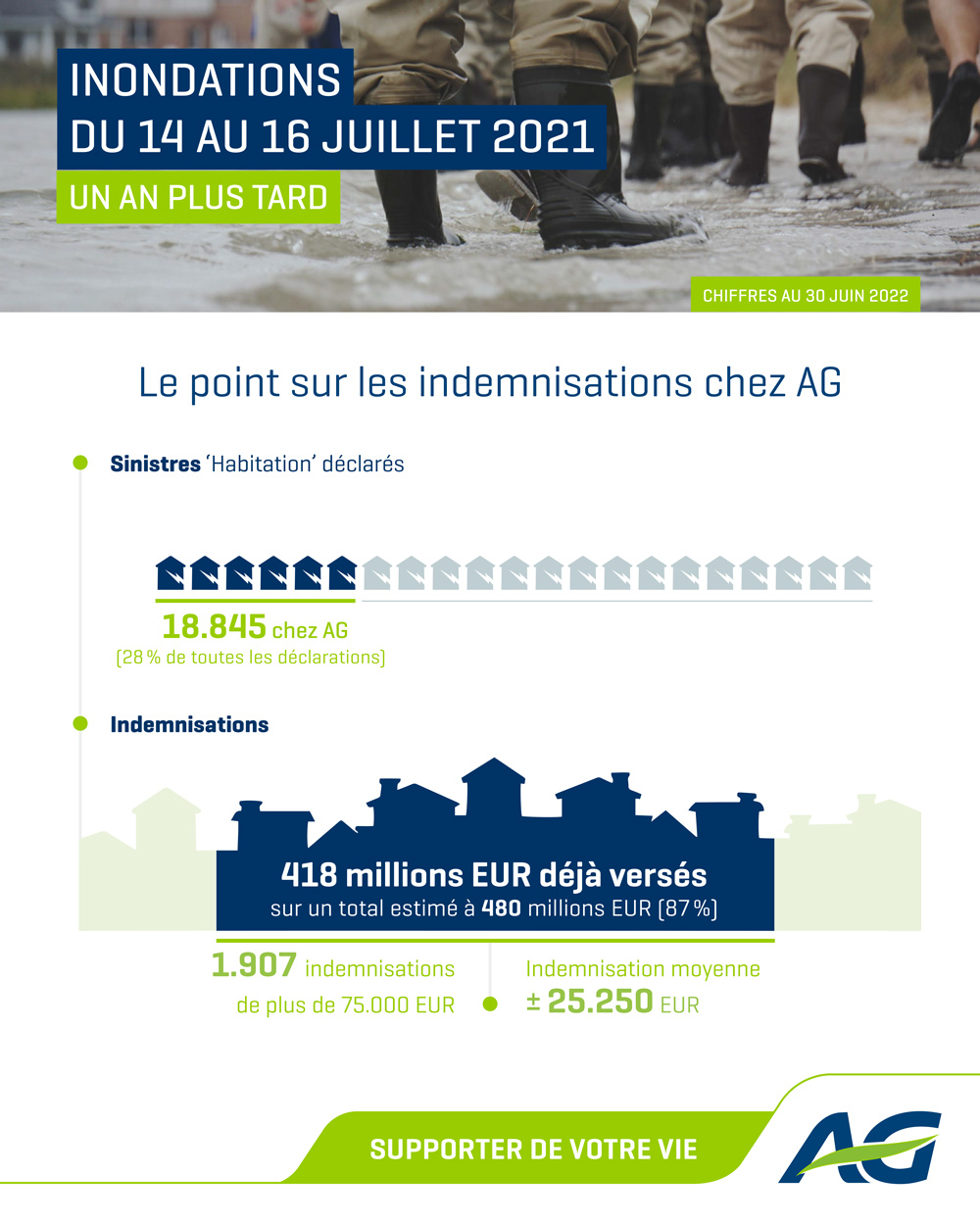 INONDATIONS
DU 14 AU 16 JUILLET 2021
UN AN PLUS TARD

CHIFFRES AU 30 JUIN 2022

Le point sur les indemnisations chez AG

Sinistres 'Habitation' déclarés

18.845 chez AG
(28 % de toutes les déclarations)

Indemnisations

418 millions EUR déjà versés
sur un total estimé à 480 millions EUR (87 %)

1.907 indemnisations de plus de 75.000 EUR

Indemnisation moyenne
± 25.250 EUR

SUPPORTER DE VOTRE VIE

AG