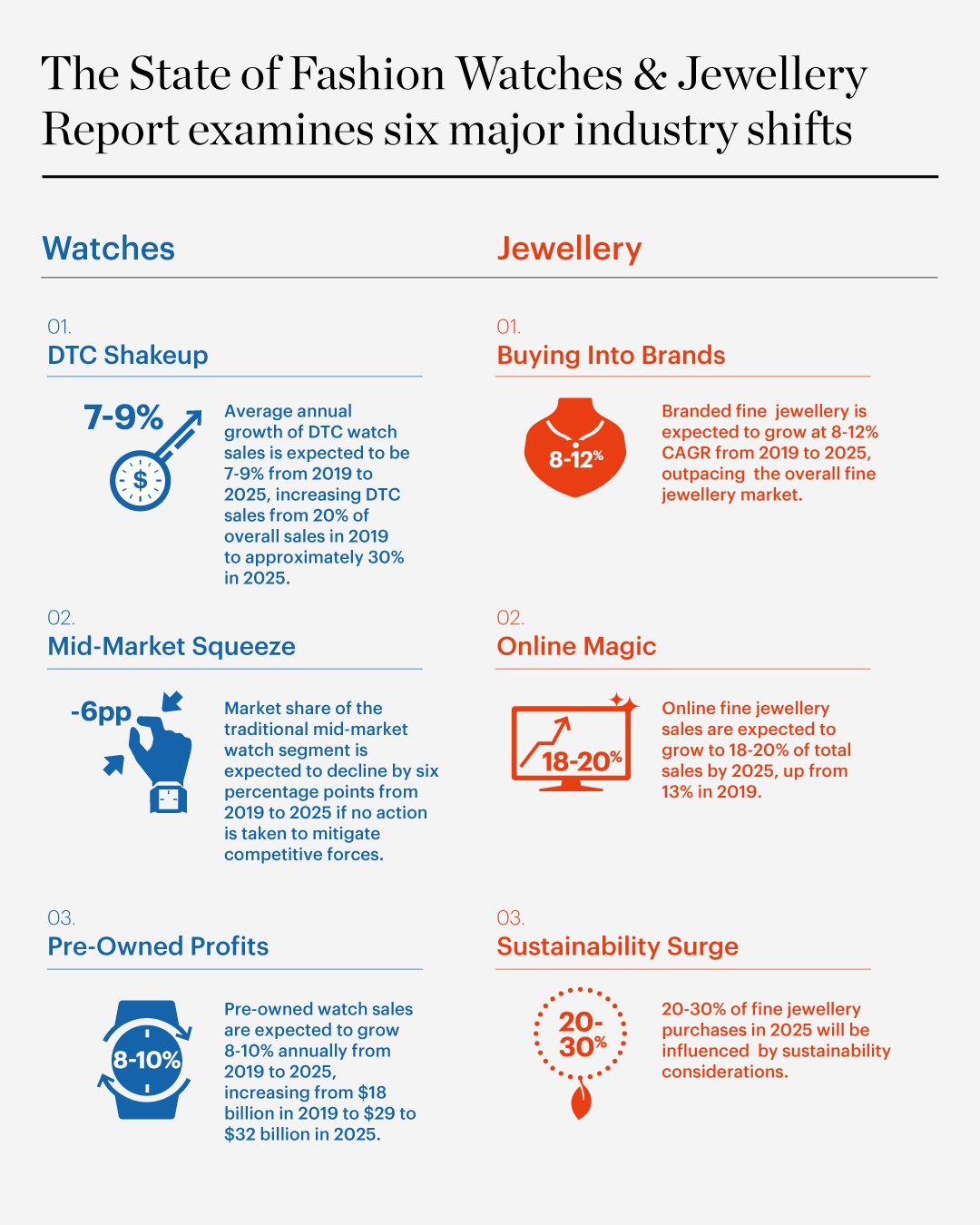 The State of Fashion Watches & Jewellery Report examines six major industry shifts

Watches

01.
DTC Shakeup

7-9%

$

Average annual growth of DTC watch sales is expected to be 7-9% from 2019 to 2025, increasing DTC sales from 20% of overall sales in 2019 to approximately 30% in 2025.

02.
Mid-Market Squeeze

-6pp

Market share of the traditional mid-market watch segment is expected to decline by six percentage points from 2019 to 2025 if no action is taken to mitigate competitive forces.

03.
Pre-Owned Profits

8-10%

Pre-owned watch sales are expected to grow 8-10% annually from 2019 to 2025, increasing from $18 billion in 2019 to $29 to $32 billion in 2025.

Jewellery

01.
Buying Into Brands

8-12%

Branded fine jewellery is expected to grow at 8-12% CAGR from 2019 to 2025, outpacing the overall fine jewellery market.

02.
Online Magic

18-20%

Online fine jewellery sales are expected to grow to 18-20% of total sales by 2025, up from 13% in 2019.

03.
Sustainability Surge

20-30%

20-30% of fine jewellery purchases in 2025 will be influenced by sustainability considerations.