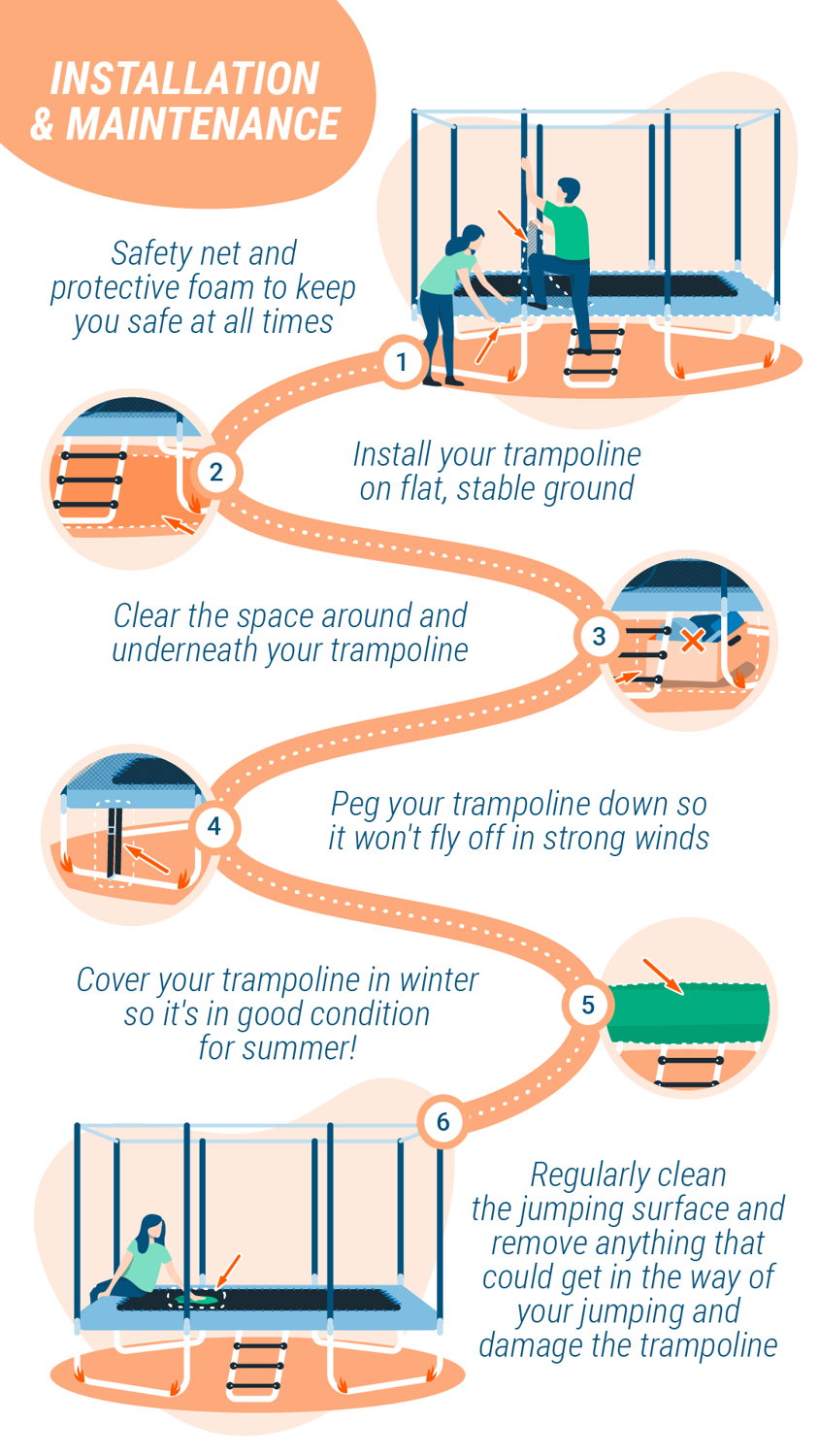 INSTALLATION & MAINTENANCE

Safety net and protective foam to keep you safe at all times

1

2

Install your trampoline on flat, stable ground

Clear the space around and underneath your trampoline

3

4

Peg your trampoline down so it won't fly off in strong winds

Cover your trampoline in winter so it's in good condition for summer!

5

6

Regularly clean the jumping surface and remove anything that could get in the way of your jumping and damage the trampoline