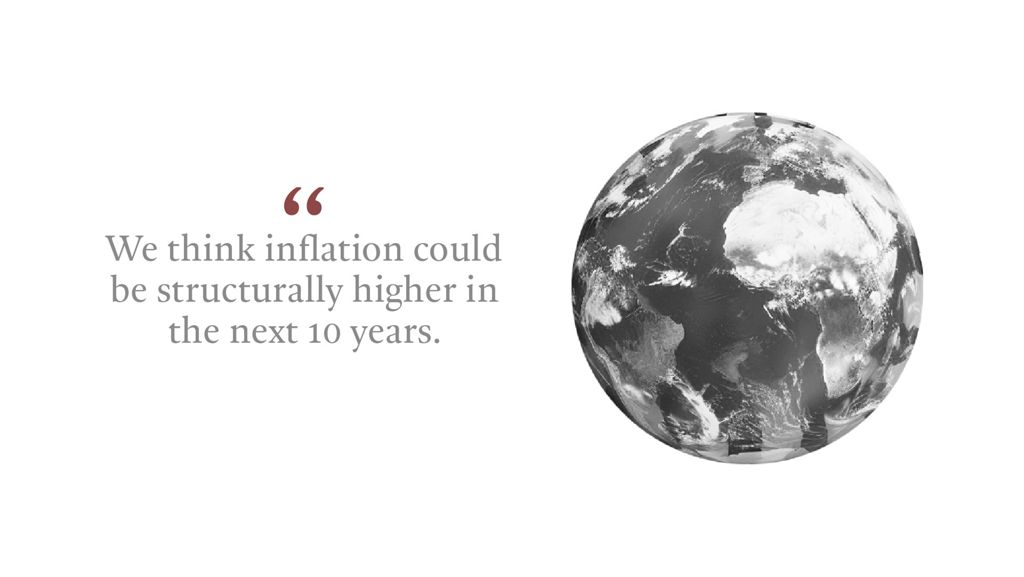 “
We think inflation could be structurally higher in the next 10 years.