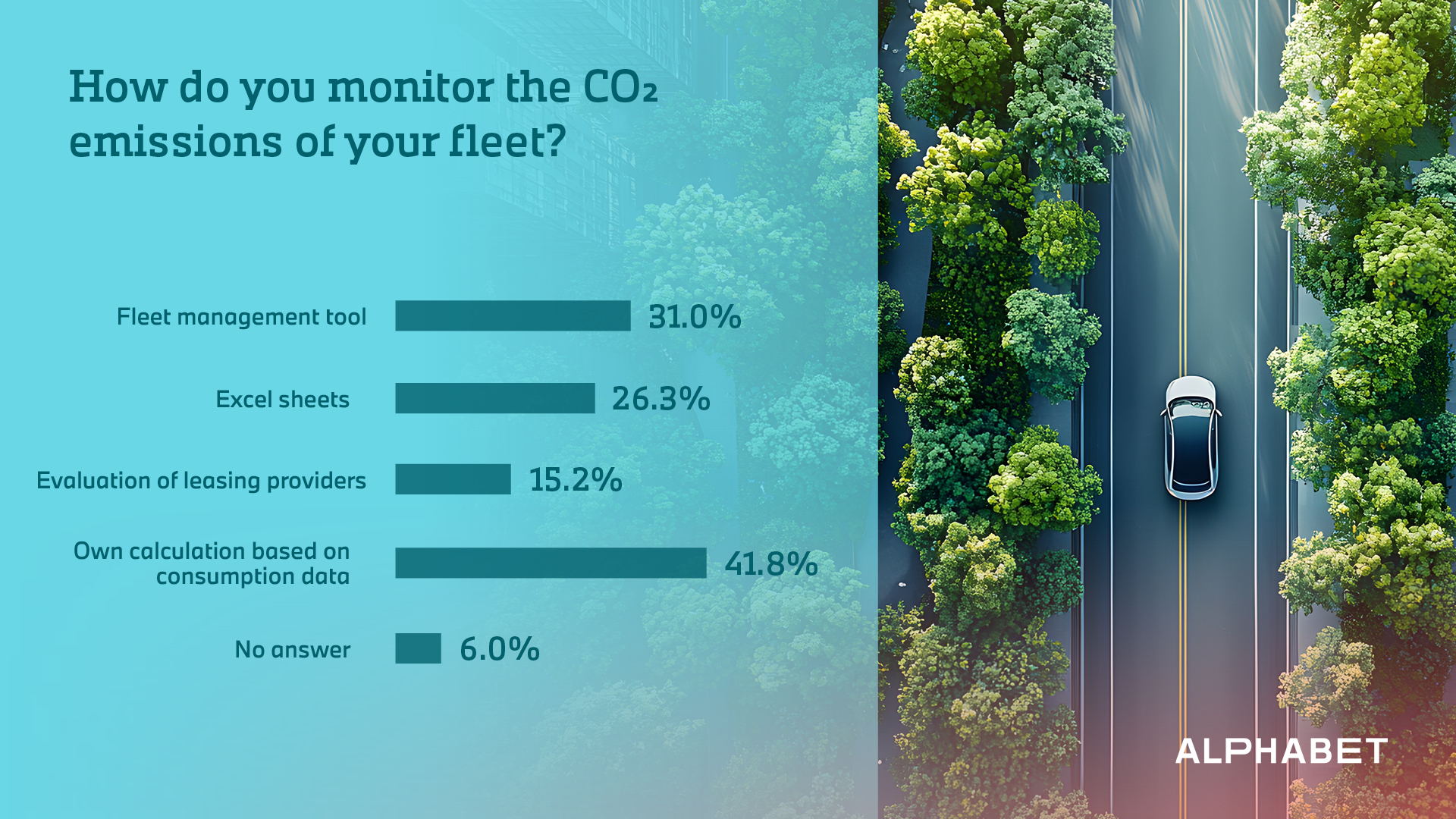 How do you monitor the $CO_2$ emissions of your fleet?

Fleet management tool 31.0%

Excel sheets 26.3%

Evaluation of leasing providers 15.2%

Own calculation based on consumption data 41.8%

No answer 6.0%

ALPHABET