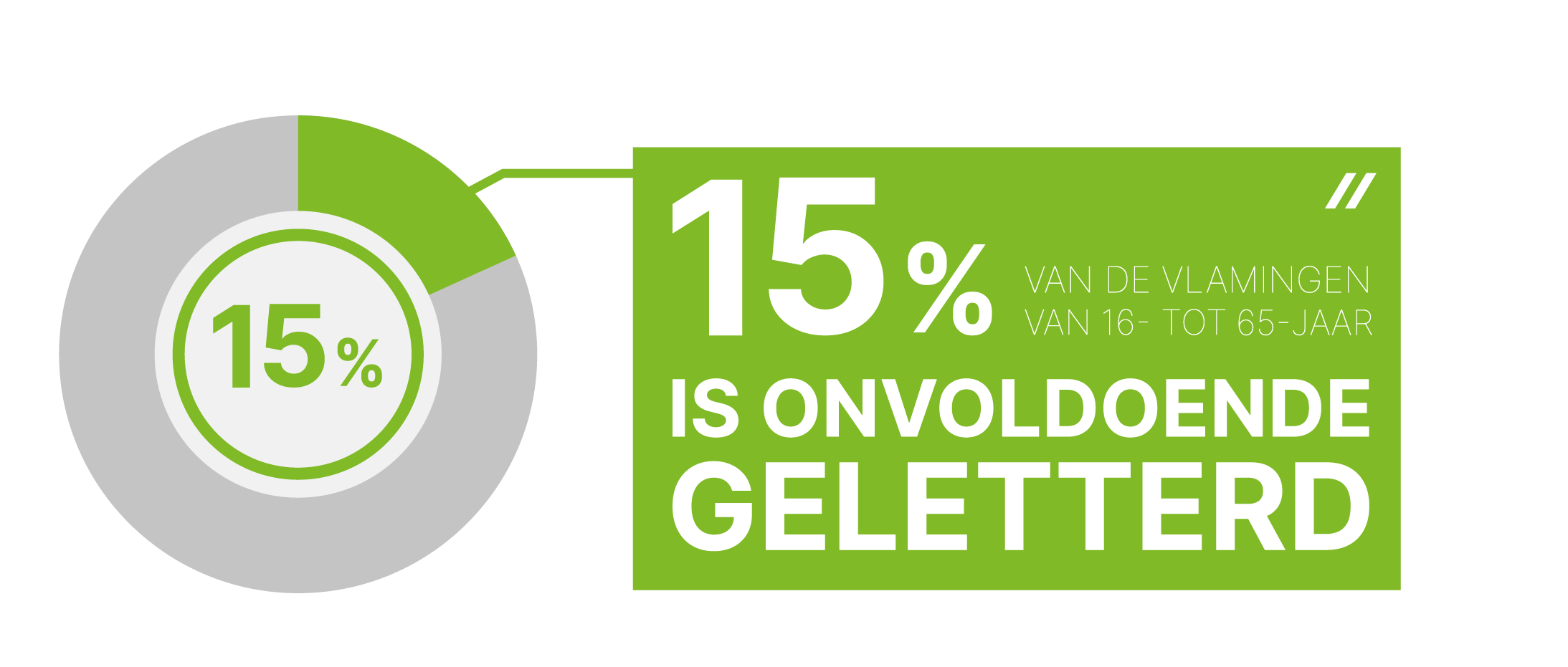 15%

//

15% VAN DE VLAMINGEN VAN 16- TOT 65-JAAR

IS ONVOLDOENDE GELETTERD