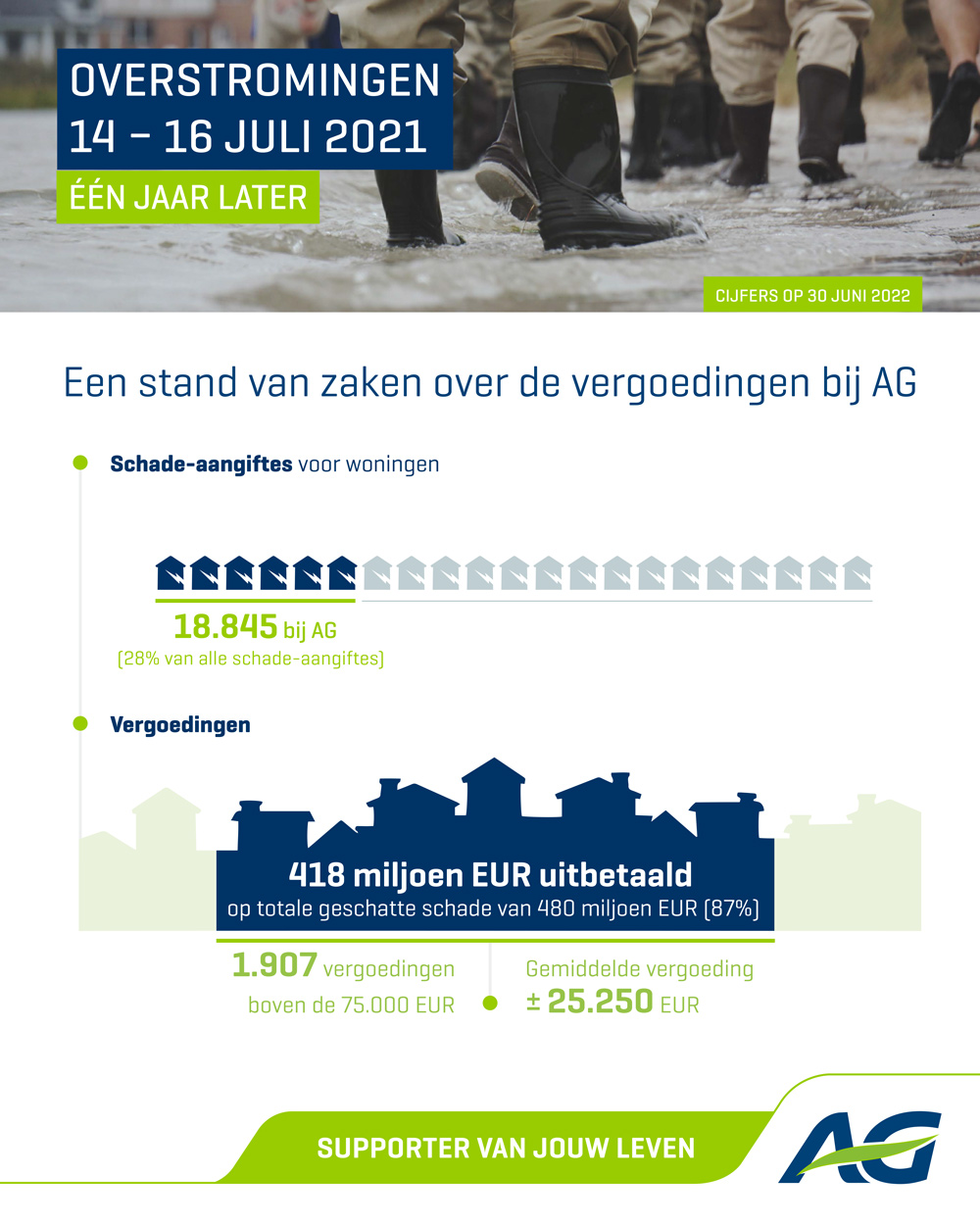 OVERSTROMINGEN
14 – 16 JULI 2021

ÉÉN JAAR LATER

CIJFERS OP 30 JUNI 2022

Een stand van zaken over de vergoedingen bij AG

Schade-aangiftes voor woningen

18.845 bij AG
(28% van alle schade-aangiftes)

Vergoedingen

418 miljoen EUR uitbetaald
op totale geschatte schade van 480 miljoen EUR (87%)

1.907 vergoedingen boven de 75.000 EUR

Gemiddelde vergoeding ± 25.250 EUR

SUPPORTER VAN JOUW LEVEN

AG