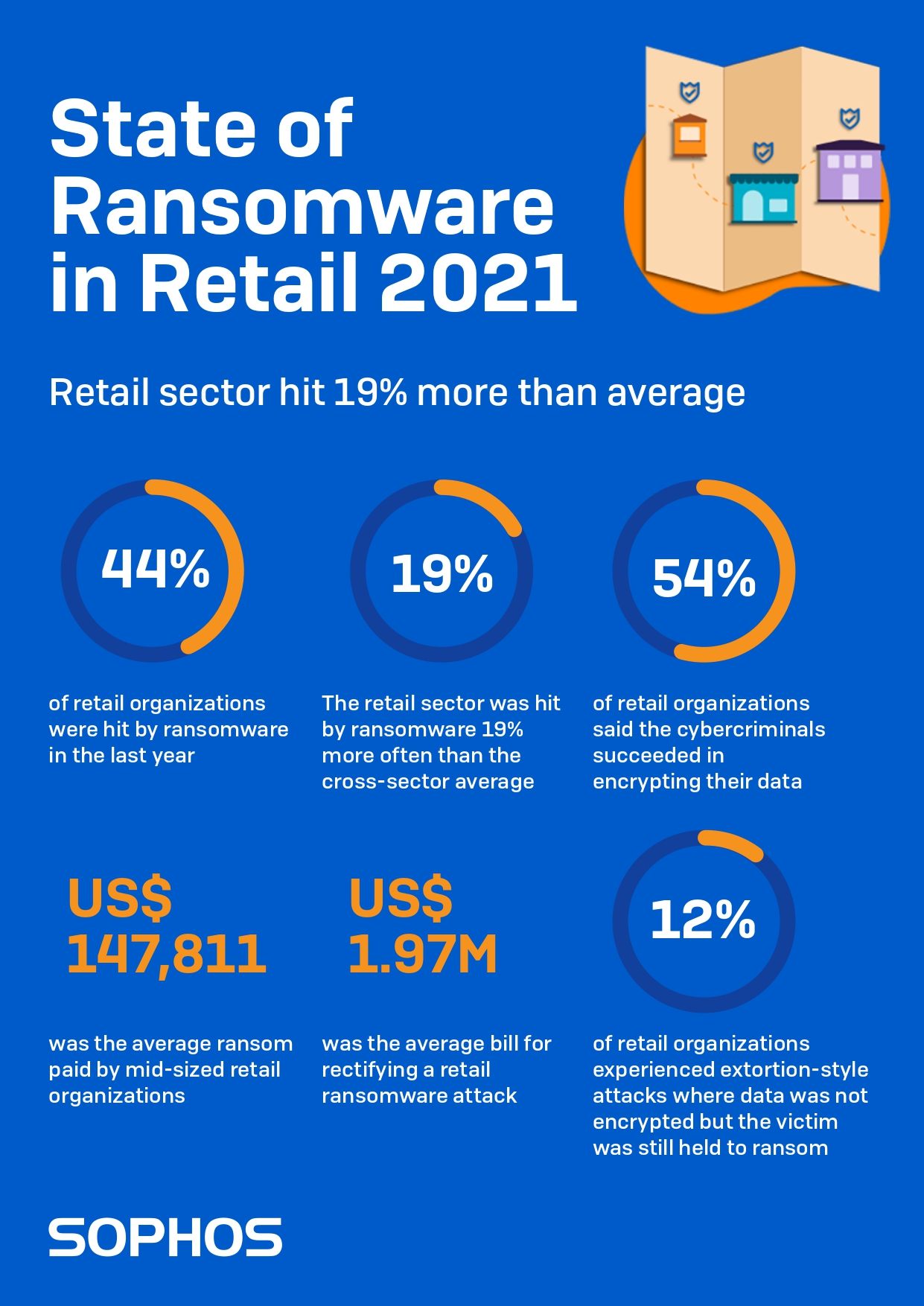 State of Ransomware in Retail 2021

Retail sector hit 19% more than average

44%

of retail organizations were hit by ransomware in the last year

19%

The retail sector was hit by ransomware 19% more often than the cross-sector average

54%

of retail organizations said the cybercriminals succeeded in encrypting their data

US$ 147,811

was the average ransom paid by mid-sized retail organizations

US$ 1.97M

was the average bill for rectifying a retail ransomware attack

12%

of retail organizations experienced extortion-style attacks where data was not encrypted but the victim was still held to ransom

SOPHOS