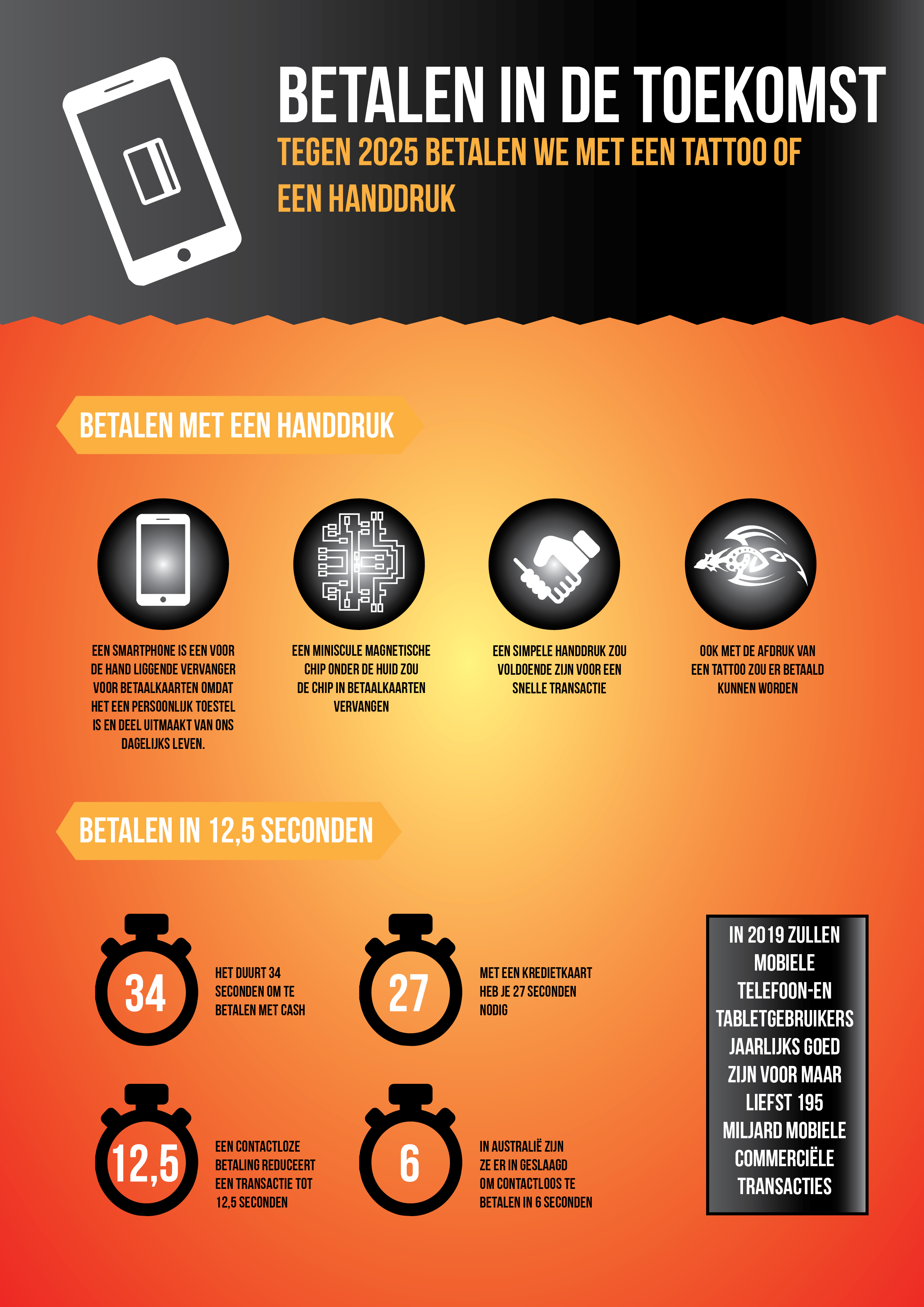 BETALEN IN DE TOEKOMST

TEGEN 2025 BETALEN WE MET EEN TATTOO OF EEN HANDDRUK

BETALEN MET EEN HANDDRUK

EEN SMARTPHONE IS EEN VOOR DE HAND LIGGENDE VERVANGER VOOR BETAALKAARTEN OMDAT HET EEN PERSOONLIJK TOESTEL IS EN DEEL UITMAAKT VAN ONS DAGELIJKS LEVEN.

EEN MINISCULE MAGNETISCHE CHIP ONDER DE HUID ZOU DE CHIP IN BETAALKAARTEN VERVANGEN

EEN SIMPELE HANDDRUK ZOU VOLDOENDE ZIJN VOOR EEN SNELLE TRANSACTIE

OOK MET DE AFDRUK VAN EEN TATTOO ZOU ER BETAALD KUNNEN WORDEN

BETALEN IN 12,5 SECONDEN

34

HET DUURT 34 SECONDEN OM TE BETALEN MET CASH

27

MET EEN KREDIETKAART HEB JE 27 SECONDEN NODIG

12,5

EEN CONTACTLOZE BETALING REDUCEERT EEN TRANSACTIE TOT 12,5 SECONDEN

6

IN AUSTRALIË ZIJN ZE ER IN GESLAAGD OM CONTACTLOOS TE BETALEN IN 6 SECONDEN

IN 2019 ZULLEN MOBIELE TELEFOON-EN TABLETGEBRUIKERS JAARLIJKS GOED ZIJN VOOR MAAR LIEFST 195 MILJARD MOBIELE COMMERCIËLE TRANSACTIES