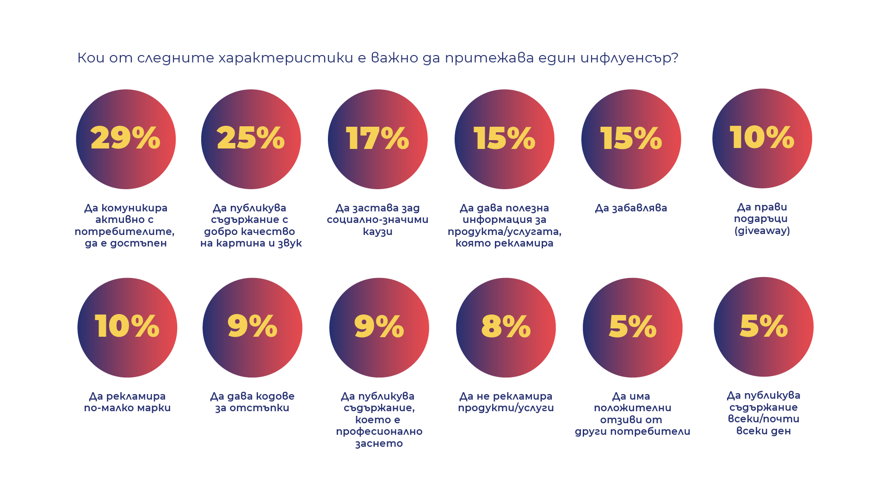 Кои от следните характеристики е важно да притежава един инфлуенсър?

29%
Да комуникира активно с потребителите, да е достъпен

25%
Да публикува съдържание с добро качество на картина и звук

17%
Да застава зад социално-значими каузи

15%
Да дава полезна информация за продукта/услугата, която рекламира

15%
Да забавлява

10%
Да прави подаръци (giveaway)

10%
Да рекламира по-малко марки

9%
Да дава кодове за отстъпки

9%
Да публикува съдържание, което е професионално заснето

8%
Да не рекламира продукти/услуги

5%
Да има положителни отзиви от други потребители

5%
Да публикува съдържание всеки/почти всеки ден