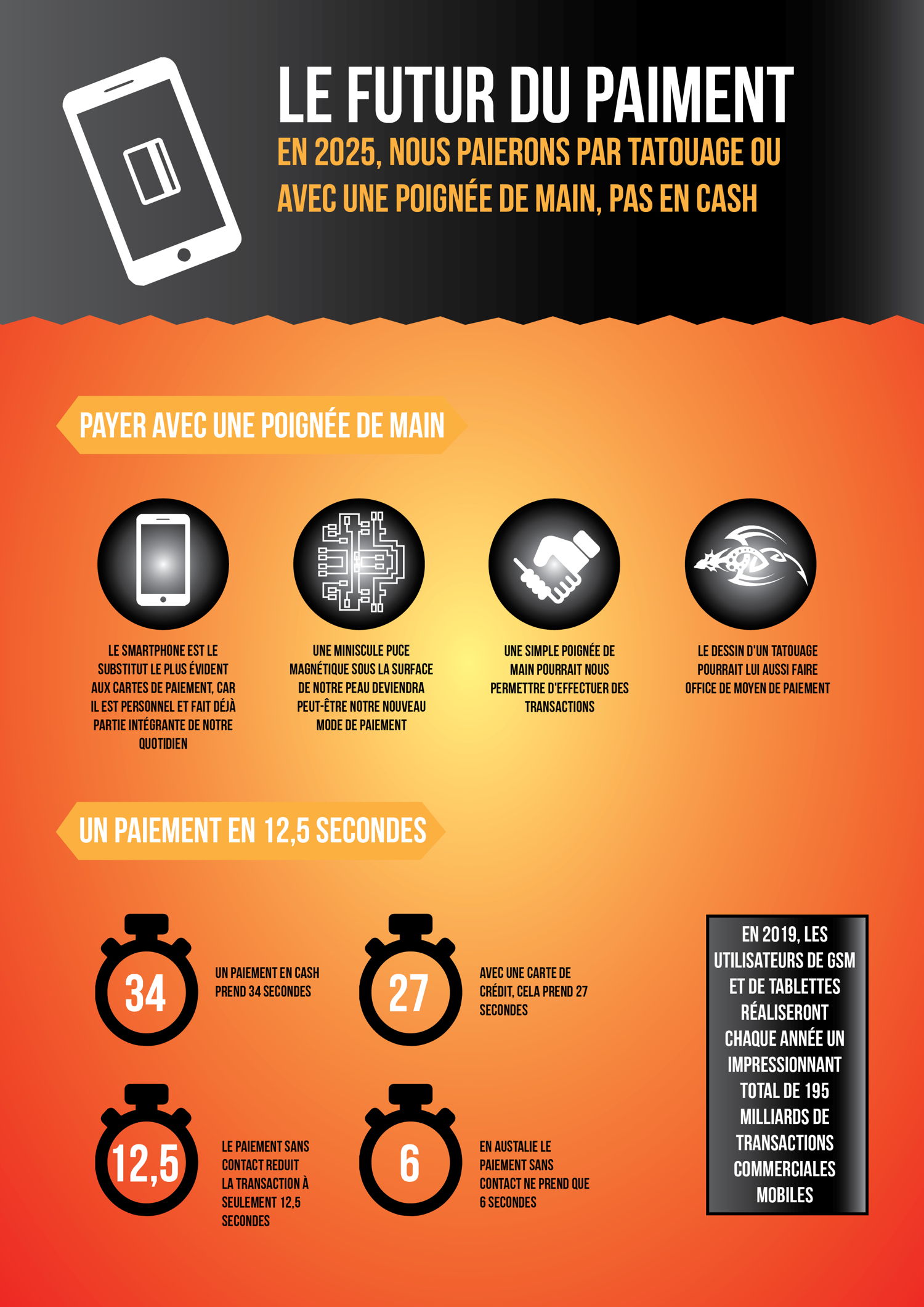 LE FUTUR DU PAIMENT

EN 2025, NOUS PAIERONS PAR TATOUAGE OU AVEC UNE POIGNÉE DE MAIN, PAS EN CASH

PAYER AVEC UNE POIGNÉE DE MAIN

LE SMARTPHONE EST LE SUBSTITUT LE PLUS ÉVIDENT AUX CARTES DE PAIEMENT, CAR IL EST PERSONNEL ET FAIT DÉJÀ PARTIE INTÉGRANTE DE NOTRE QUOTIDIEN

UNE MINISCULE PUCE MAGNÉTIQUE SOUS LA SURFACE DE NOTRE PEAU DEVIENDRA PEUT-ÊTRE NOTRE NOUVEAU MODE DE PAIEMENT

UNE SIMPLE POIGNÉE DE MAIN POURRAIT NOUS PERMETTRE D'EFFECTUER DES TRANSACTIONS

LE DESSIN D'UN TATOUAGE POURRAIT LUI AUSSI FAIRE OFFICE DE MOYEN DE PAIEMENT

UN PAIEMENT EN 12,5 SECONDES

34

UN PAIEMENT EN CASH PREND 34 SECONDES

27

AVEC UNE CARTE DE CRÉDIT, CELA PREND 27 SECONDES

12,5

LE PAIEMENT SANS CONTACT REDUIT LA TRANSACTION À SEULEMENT 12,5 SECONDES

6

EN AUSTALIE LE PAIEMENT SANS CONTACT NE PREND QUE 6 SECONDES

EN 2019, LES UTILISATEURS DE GSM ET DE TABLETTES RÉALISERONT CHAQUE ANNÉE UN IMPRESSIONNANT TOTAL DE 195 MILLIARDS DE TRANSACTIONS COMMERCIALES MOBILES