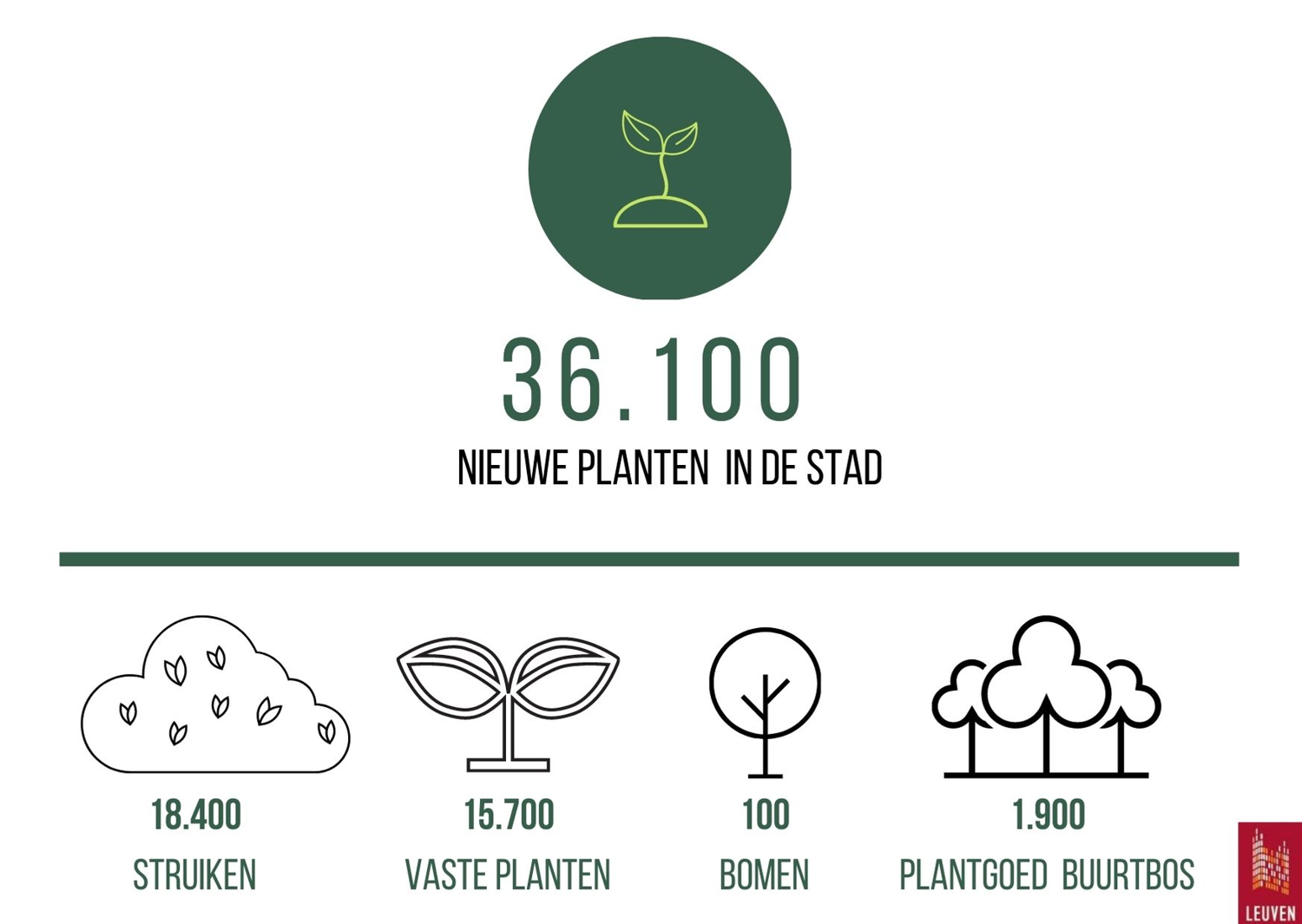 36.100

NIEUWE PLANTEN IN DE STAD

18.400

STRUIKEN

15.700

VASTE PLANTEN

100

BOMEN

1.900

PLANTGOED BUURTBOS

LEUVEN