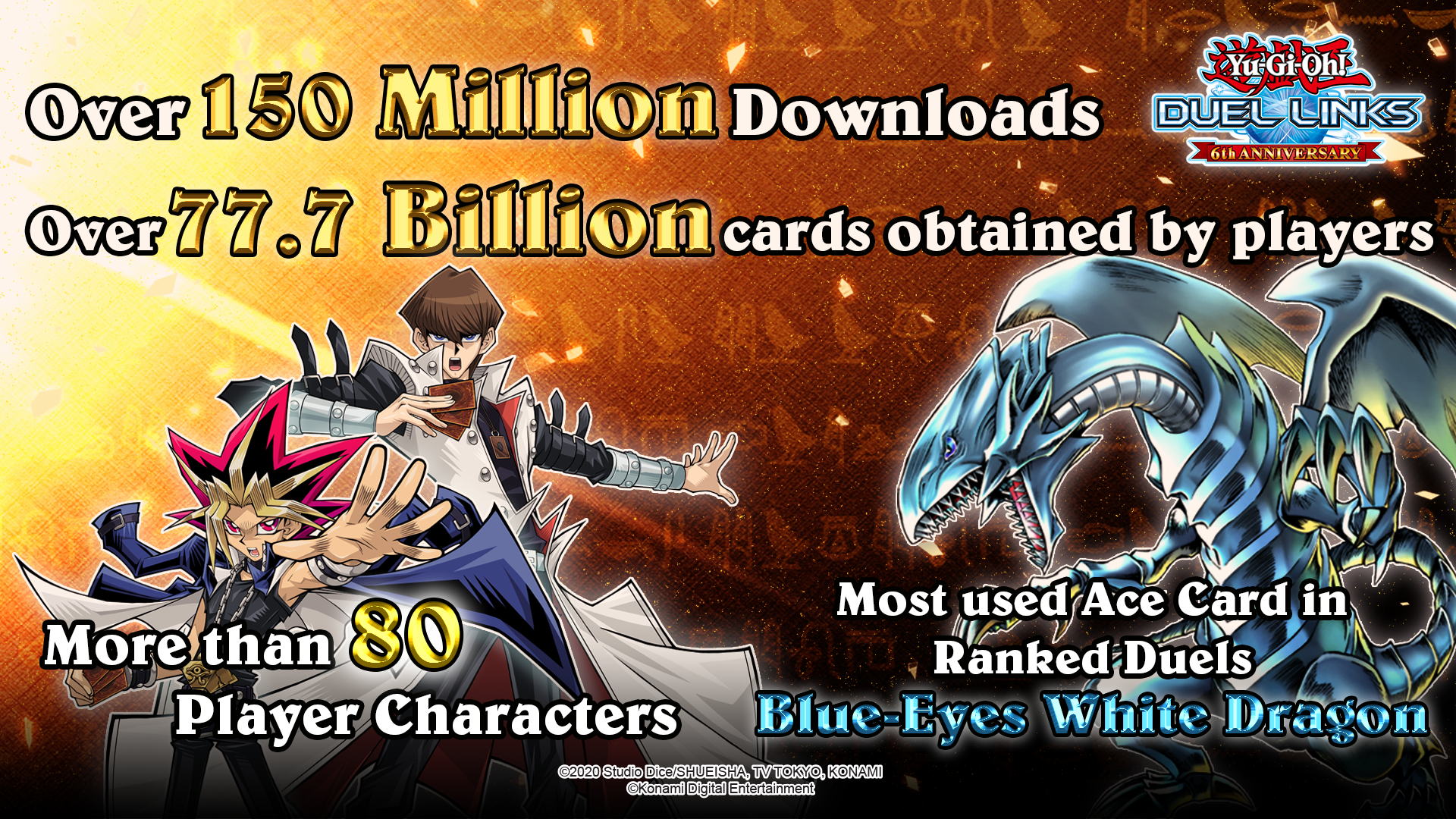 Over 150 Million Downloads

Yu-Gi-Oh! DUEL LINKS 6th ANNIVERSARY

Over 77.7 Billion cards obtained by players

More than 80 Player Characters

Most used Ace Card in Ranked Duels

Blue-Eyes White Dragon

©2020 Studio Dice/SHUEISHA, TV TOKYO, KONAMI
©Konami Digital Entertainment