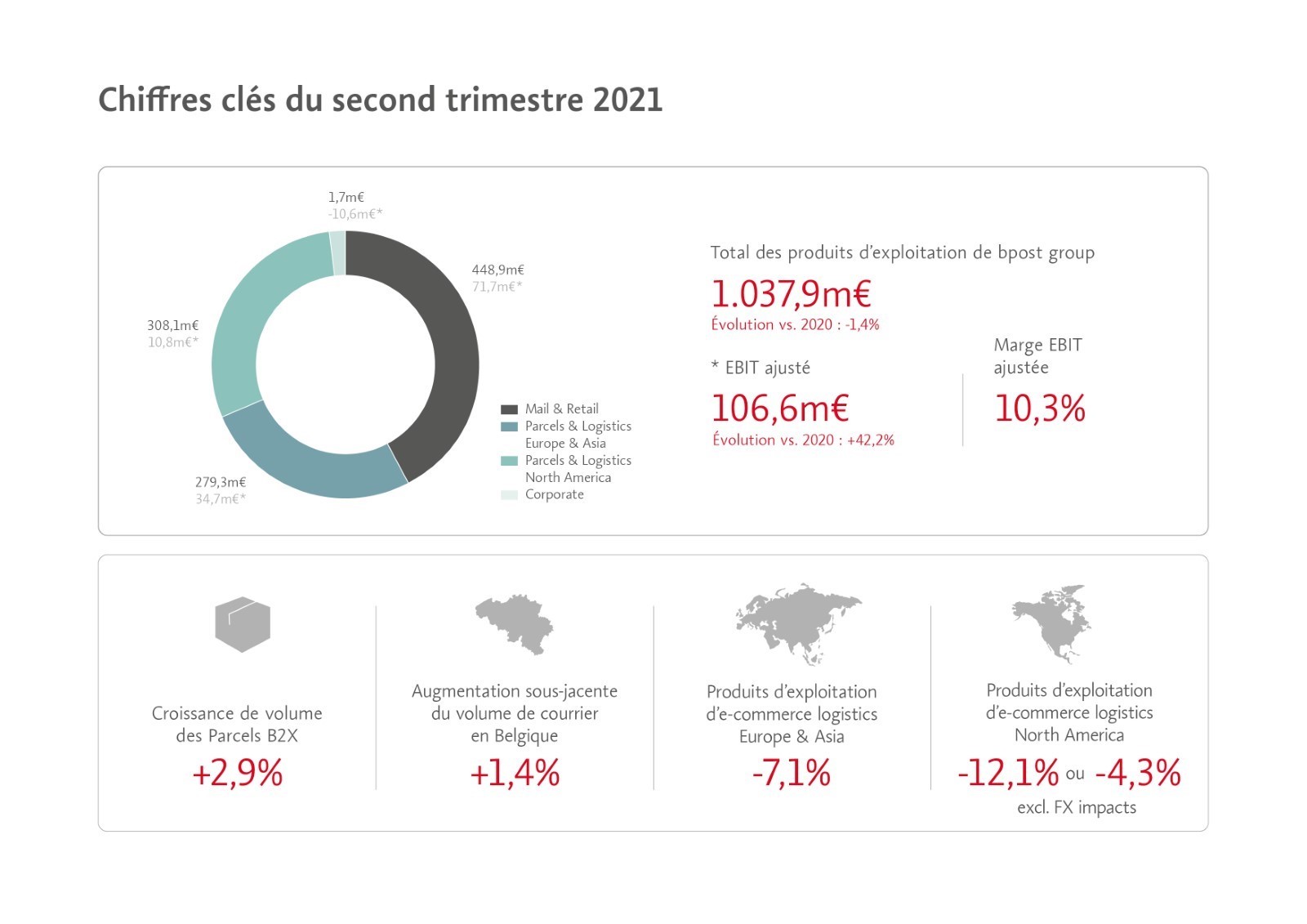 Chiffres clés du second trimestre 2021

1,7m€
-10,6m€*

448,9m€
71,7m€*

308,1m€
10,8m€*

279,3m€
34,7m€*

Mail & Retail
Parcels & Logistics Europe & Asia
Parcels & Logistics North America
Corporate

Total des produits d'exploitation de bpost group
1.037,9m€
Évolution vs. 2020 : -1,4%

* EBIT ajusté
106,6m€
Évolution vs. 2020 : +42,2%

Marge EBIT ajustée
10,3%

Croissance de volume des Parcels B2X
+2,9%

Augmentation sous-jacente du volume de courrier en Belgique
+1,4%

Produits d'exploitation d'e-commerce logistics Europe & Asia
-7,1%

Produits d'exploitation d'e-commerce logistics North America
-12,1% ou -4,3%
excl. FX impacts