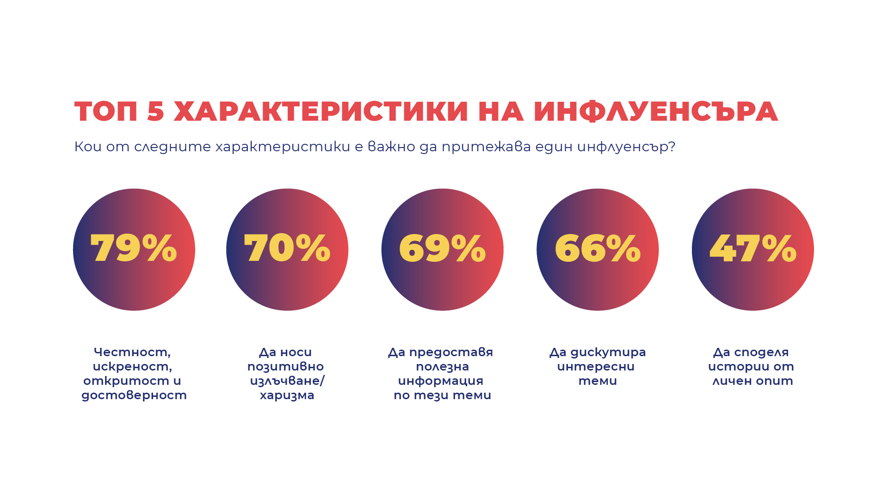 ТОП 5 ХАРАКТЕРИСТИКИ НА ИНФЛУЕНСЪРА

Кои от следните характеристики е важно да притежава един инфлуенсър?

79%

Честност, искреност, откритост и достоверност

70%

Да носи позитивно излъчване/ харизма

69%

Да предоставя полезна информация по тези теми

66%

Да дискутира интересни теми

47%

Да споделя истории от личен опит