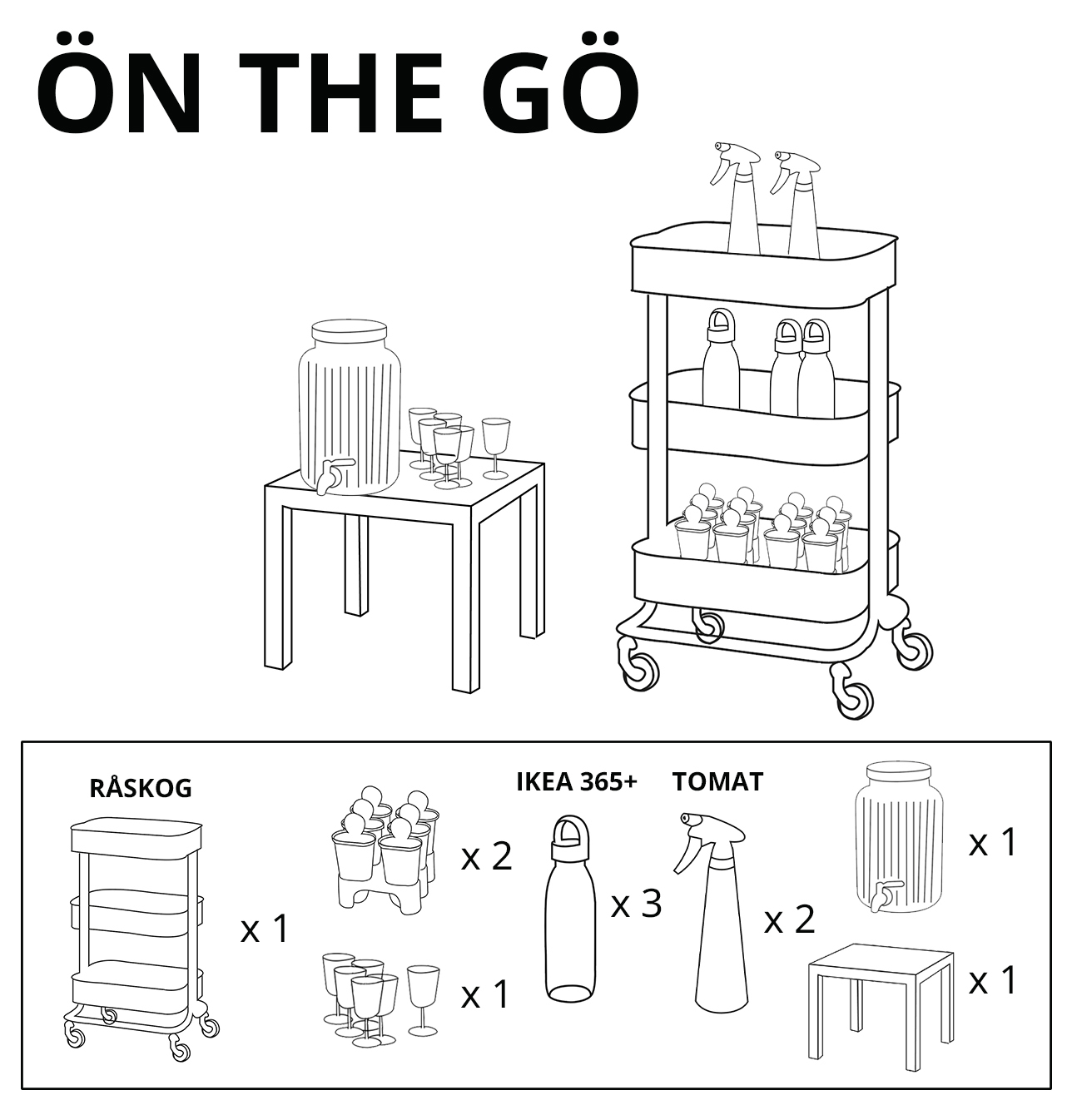 ÖN THE GÖ

RÅSKOG

x 1

x 2

x 1

IKEA 365+

x 3

TOMAT

x 2

x 1

x 1