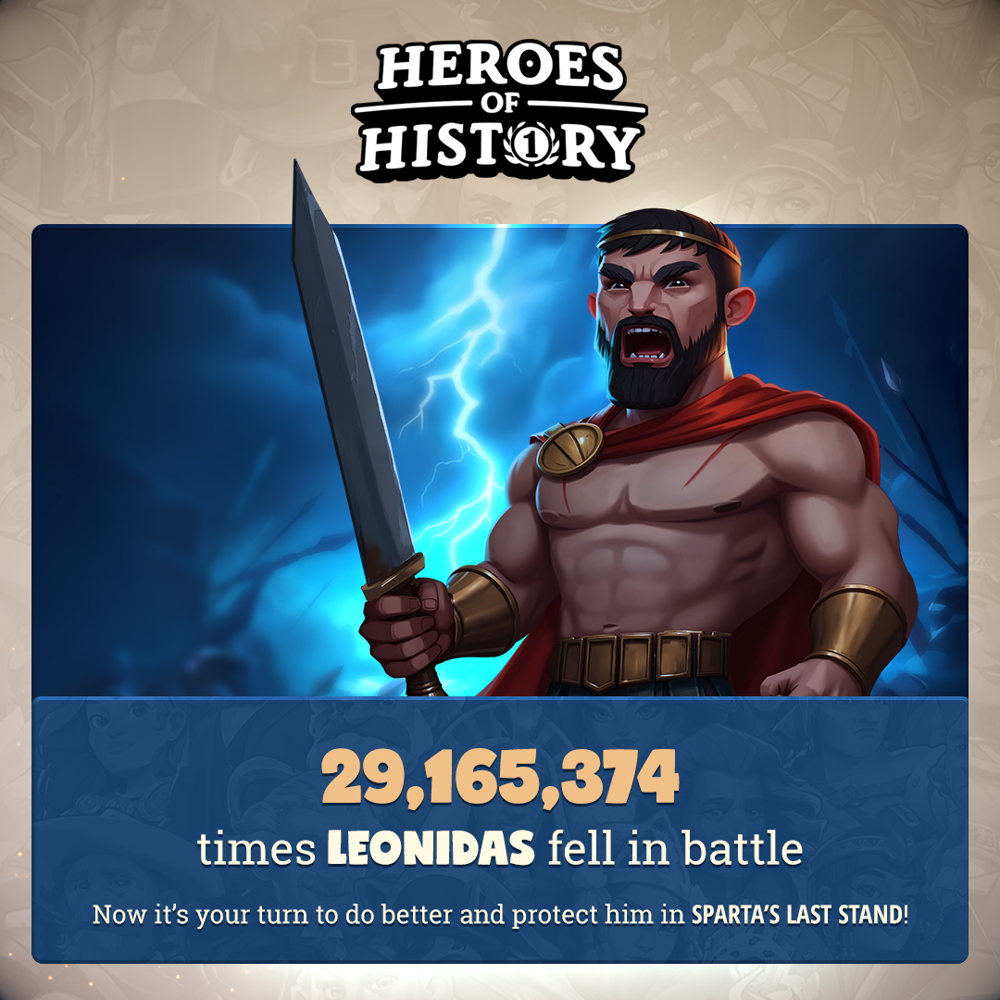 HEROES OF HIST1RY

29,165,374

times LEONIDAS fell in battle

Now it's your turn to do better and protect him in SPARTA'S LAST STAND!