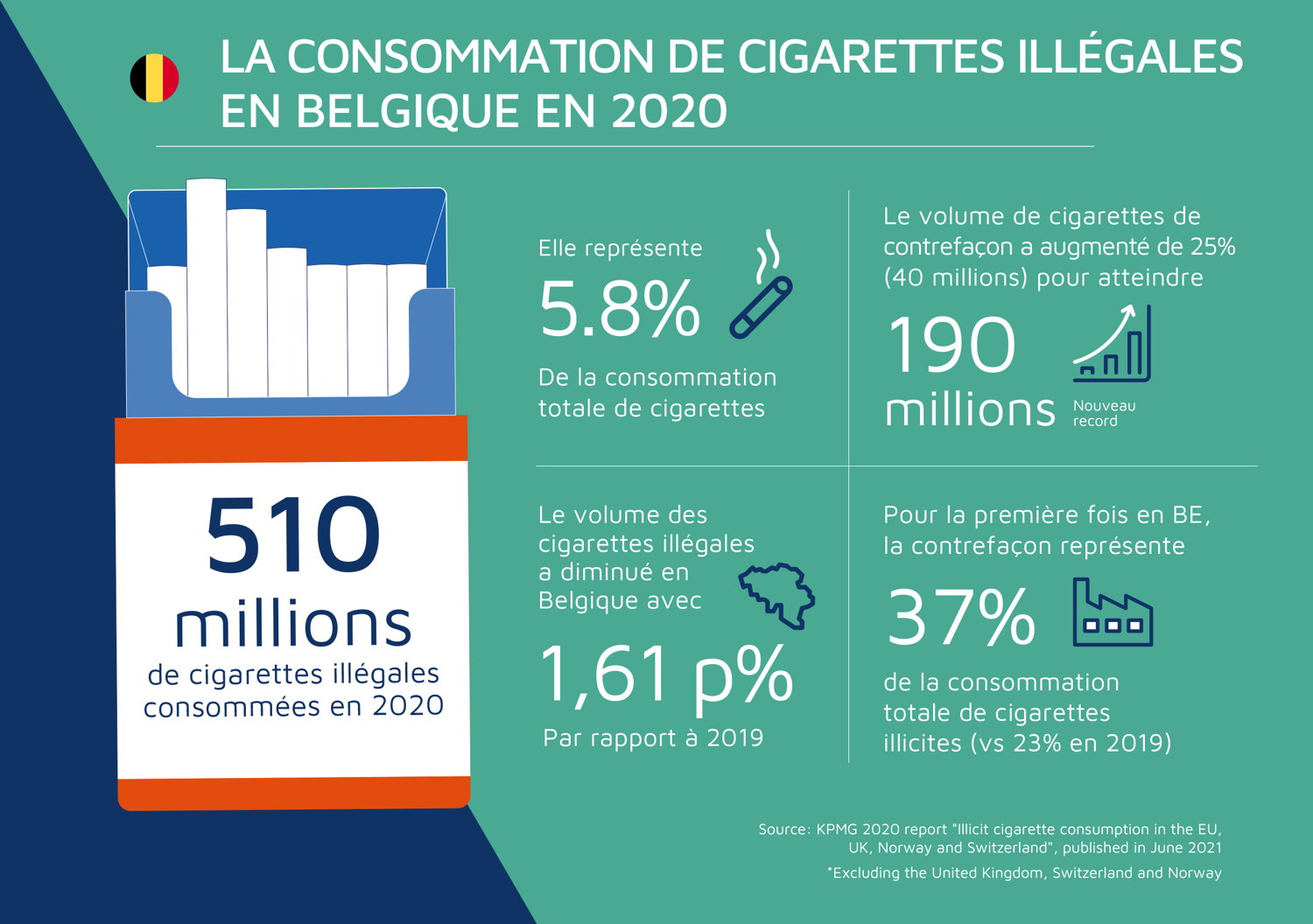 LA CONSOMMATION DE CIGARETTES ILLÉGALES EN BELGIQUE EN 2020

510 millions de cigarettes illégales consommées en 2020

Elle représente
5.8%
De la consommation totale de cigarettes

Le volume de cigarettes de contrefaçon a augmenté de 25% (40 millions) pour atteindre
190 millions
Nouveau record

Le volume des cigarettes illégales a diminué en Belgique avec
1,61 p%
Par rapport à 2019

Pour la première fois en BE, la contrefaçon représente
37%
de la consommation totale de cigarettes illicites (vs 23% en 2019)

Source: KPMG 2020 report "Illicit cigarette consumption in the EU, UK, Norway and Switzerland", published in June 2021
*Excluding the United Kingdom, Switzerland and Norway