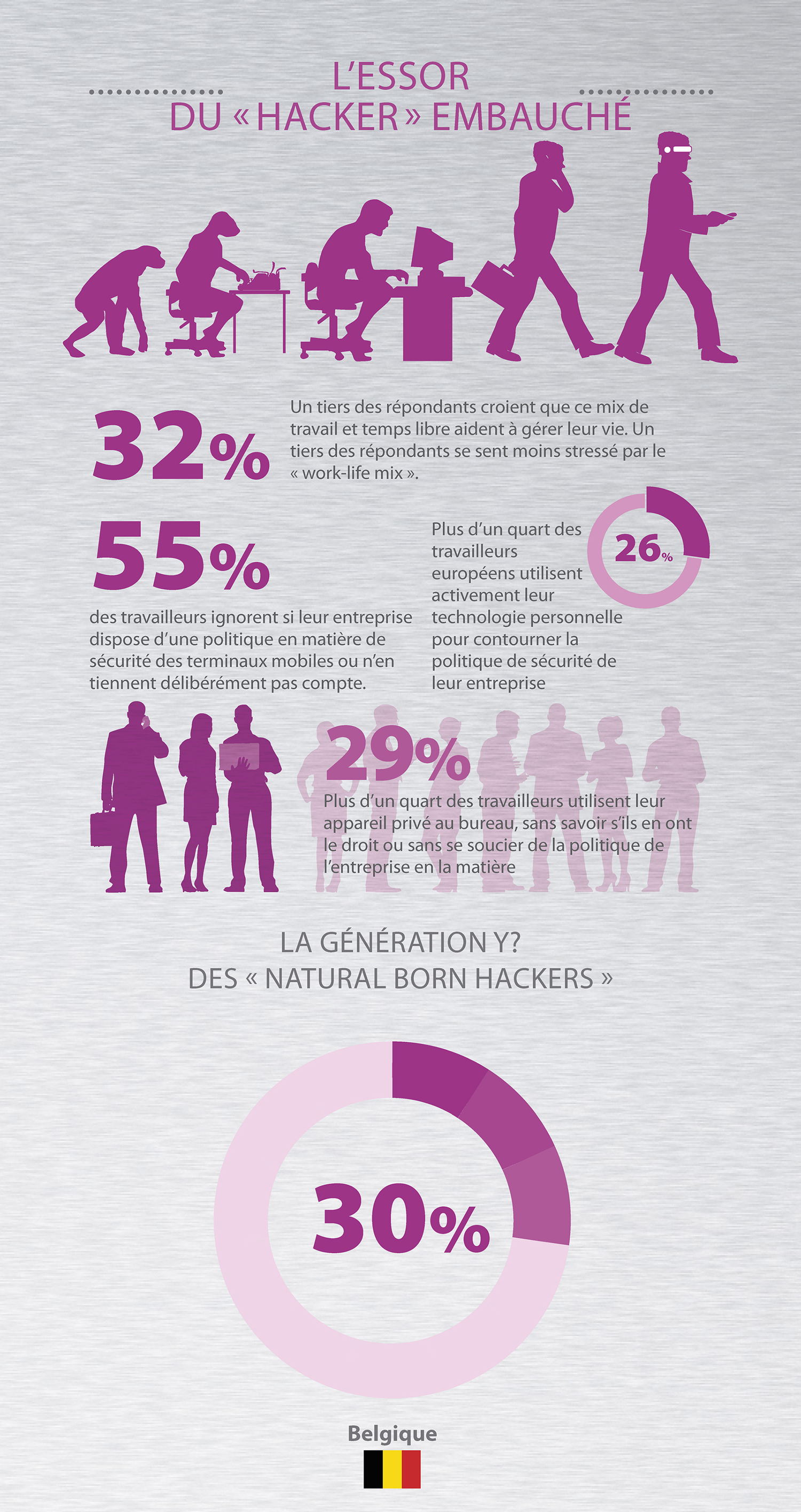 L'ESSOR
DU « HACKER » EMBAUCHÉ

32%

Un tiers des répondants croient que ce mix de travail et temps libre aident à gérer leur vie. Un tiers des répondants se sent moins stressé par le « work-life mix ».

55%

des travailleurs ignorent si leur entreprise dispose d'une politique en matière de sécurité des terminaux mobiles ou n'en tiennent délibérément pas compte.

Plus d'un quart des travailleurs européens utilisent activement leur technologie personnelle pour contourner la politique de sécurité de leur entreprise

26%

29%

Plus d'un quart des travailleurs utilisent leur appareil privé au bureau, sans savoir s'ils en ont le droit ou sans se soucier de la politique de l'entreprise en la matière

LA GÉNÉRATION Y?
DES « NATURAL BORN HACKERS »

30%

Belgique